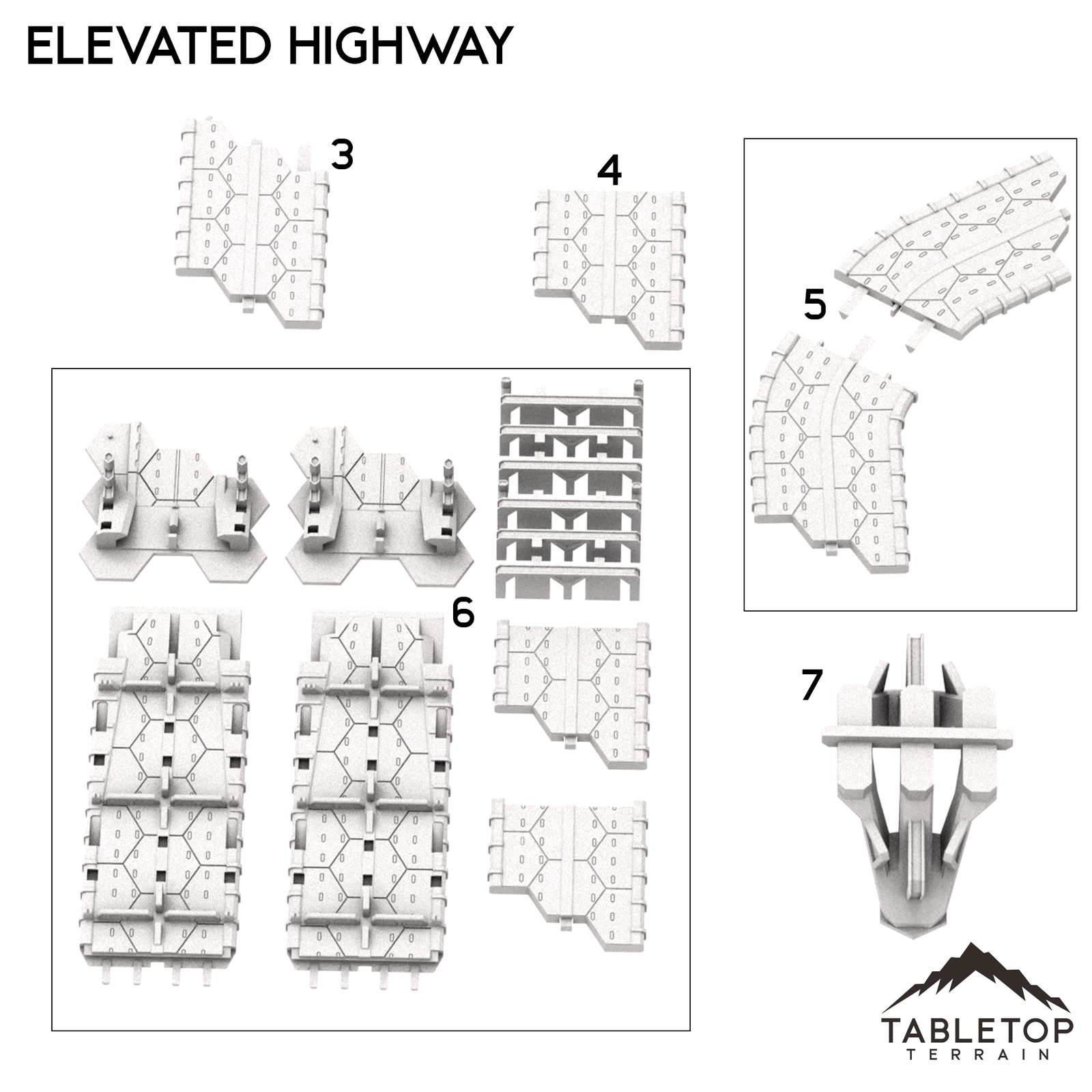 ELEVATED HIGHWAY

3

4

5

6

7

TABLETOP
TERRAIN