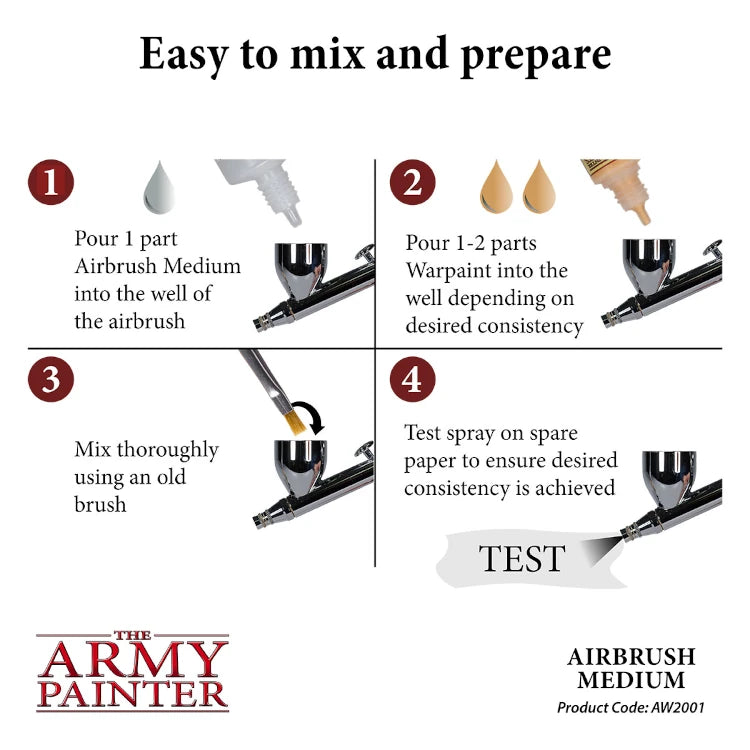 Easy to mix and prepare

1

Pour 1 part Airbrush Medium into the well of the airbrush

2

Pour 1-2 parts Warpaint into the well depending on desired consistency

3

Mix thoroughly using an old brush

4

Test spray on spare paper to ensure desired consistency is achieved

TEST

THE ARMY PAINTER

AIRBRUSH MEDIUM

Product Code: AW2001